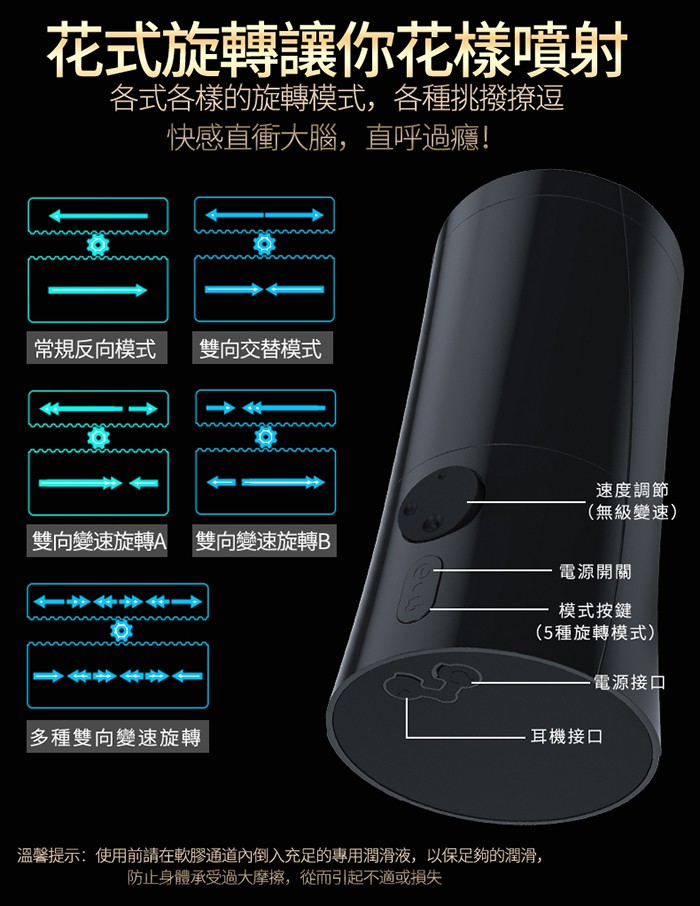 花式旋轉讓你花樣噴射
各式各樣的旋轉模式，各種挑撥撩逗
快感直衝大腦，直呼過癮！

常規反向模式

雙向交替模式

雙向變速旋轉A

雙向變速旋轉B

多種雙向變速旋轉

速度調節
（無級變速）

電源開關

模式按鍵
（5種旋轉模式）

電源接口

耳機接口

溫馨提示：使用前請在軟膠通道內倒入充足的專用潤滑液，以保足夠的潤滑，防止身體承受過大摩擦，從而引起不適或損失