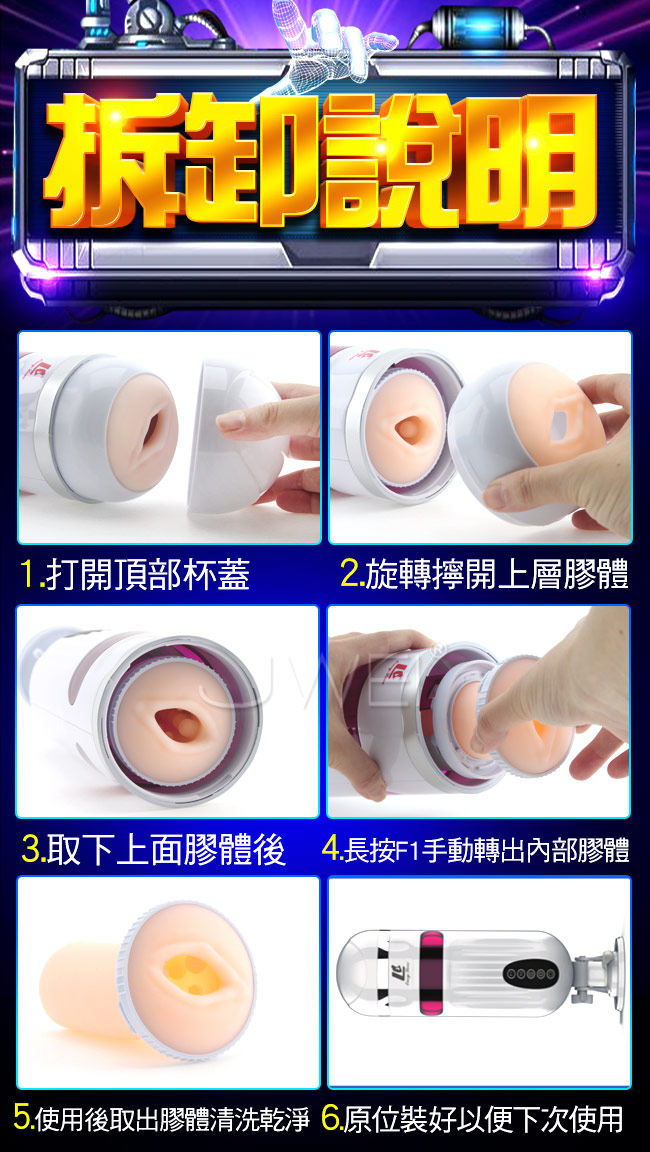 拆卸說明

1.打開頂部杯蓋

2.旋轉擰開上層膠體

3.取下上面膠體後

4.長按F1手動轉出內部膠體

5.使用後取出膠體清洗乾淨

6.原位裝好以便下次使用