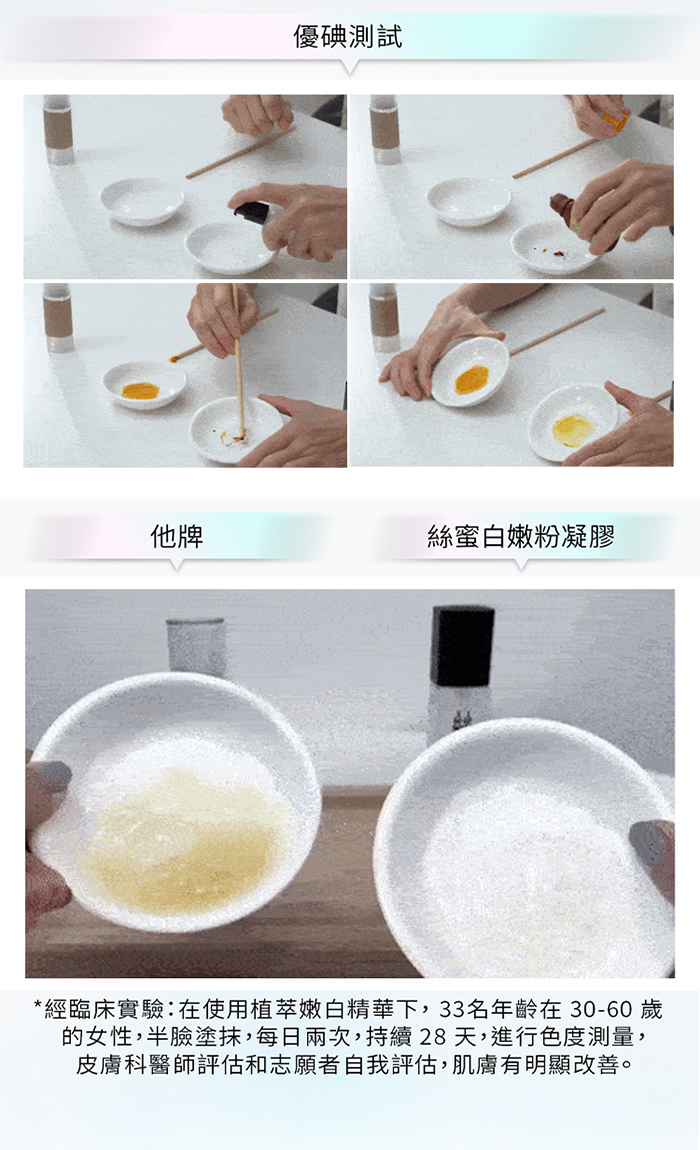 優碘測試

他牌

絲蜜白嫩粉凝膠

*經臨床實驗：在使用植萃嫩白精華下，33名年齡在 30-60 歲的女性，半臉塗抹，每日兩次，持續 28 天，進行色度測量，皮膚科醫師評估和志願者自我評估，肌膚有明顯改善。