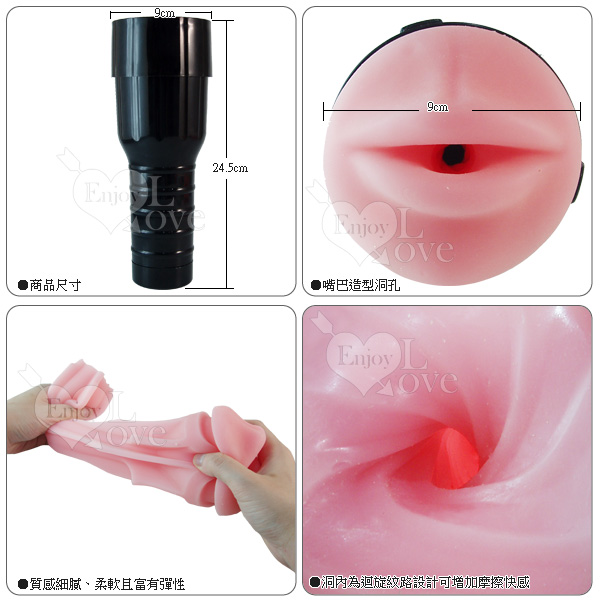 9cm
24.5cm
Enjoy Love
●商品尺寸

9cm
Enjoy Love
●嘴巴造型洞孔

Enjoy Love
●質感細膩、柔軟且富有彈性

Enjoy Love
●洞內為迴旋紋路設計可增加摩擦快感