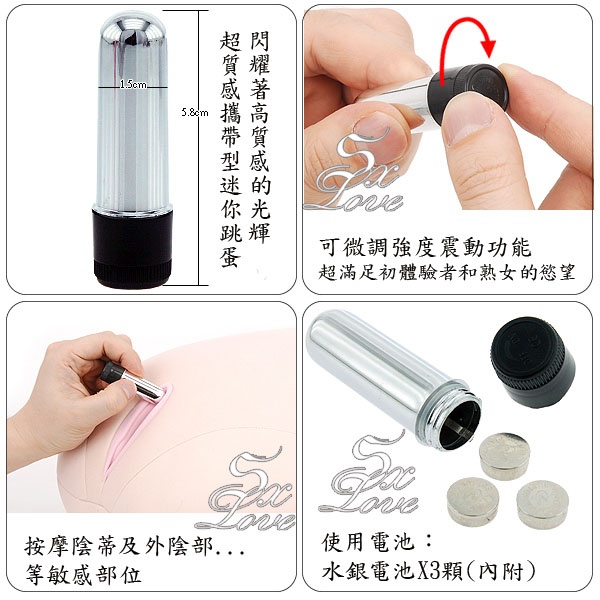 1.5cm

5.8cm

閃耀著高質感的光輝
超質感攜帶型迷你跳蛋

Sx Love

可微調強度震動功能
超滿足初體驗者和熟女的慾望

Sx Love

按摩陰蒂及外陰部...
等敏感部位

Sx Love

使用電池：
水銀電池X3顆(內附)