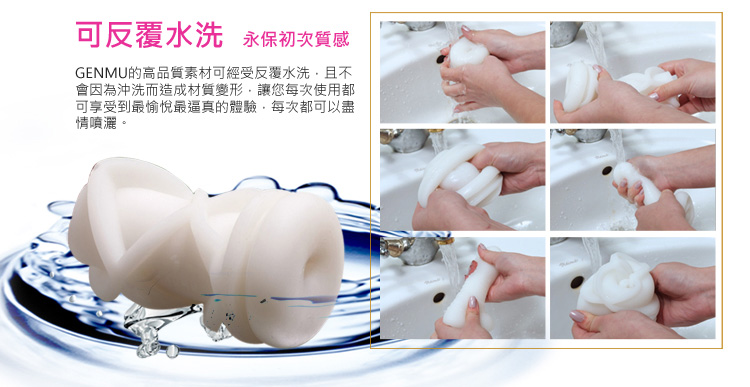 可反覆水洗 永保初次質感

GENMU的高品質素材可經受反覆水洗，且不會因為沖洗而造成材質變形，讓您每次使用都可享受到最愉悅最逼真的體驗，每次都可以盡情噴灑。